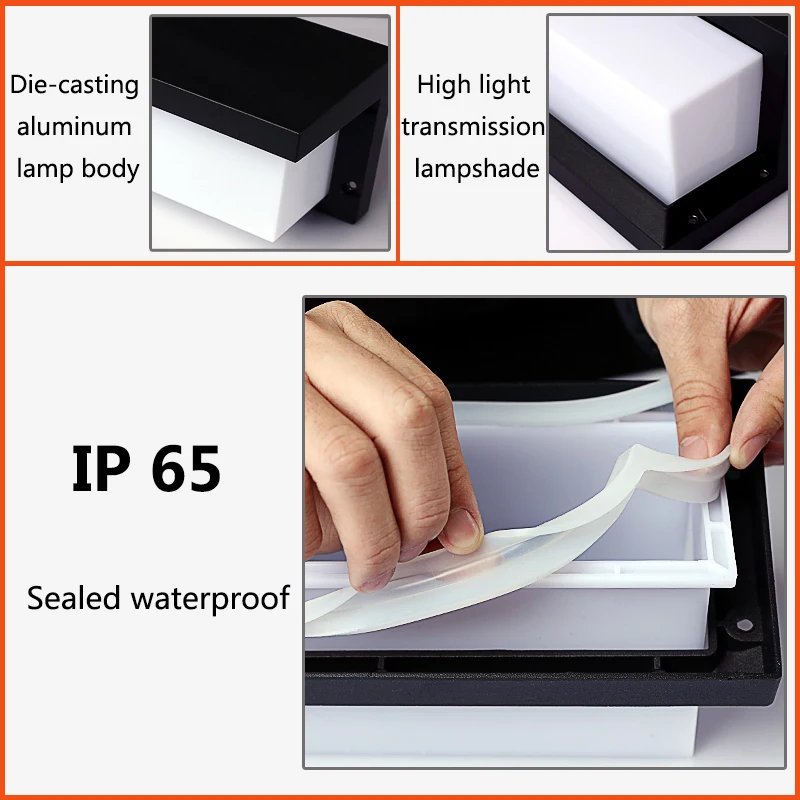 Die-casting aluminum lamp body

High light transmission lampshade

IP 65

Sealed waterproof